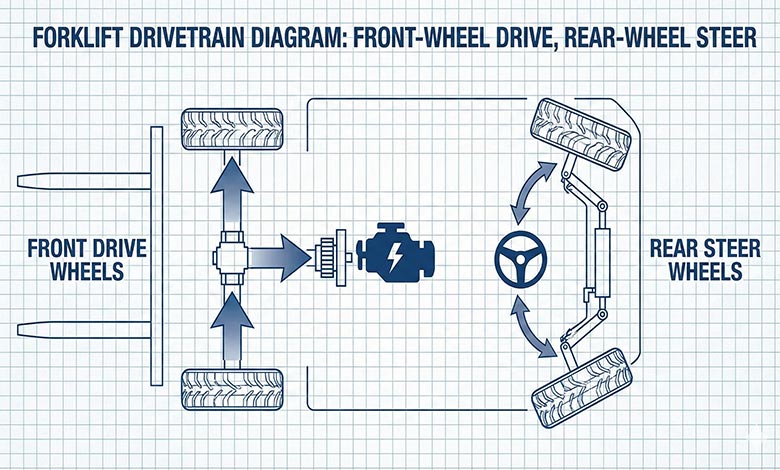 FORKLIFT DRIVETRAIN DIAGRAM: FRONT-WHEEL DRIVE, REAR-WHEEL STEER

FRONT DRIVE WHEELS

REAR STEER WHEELS